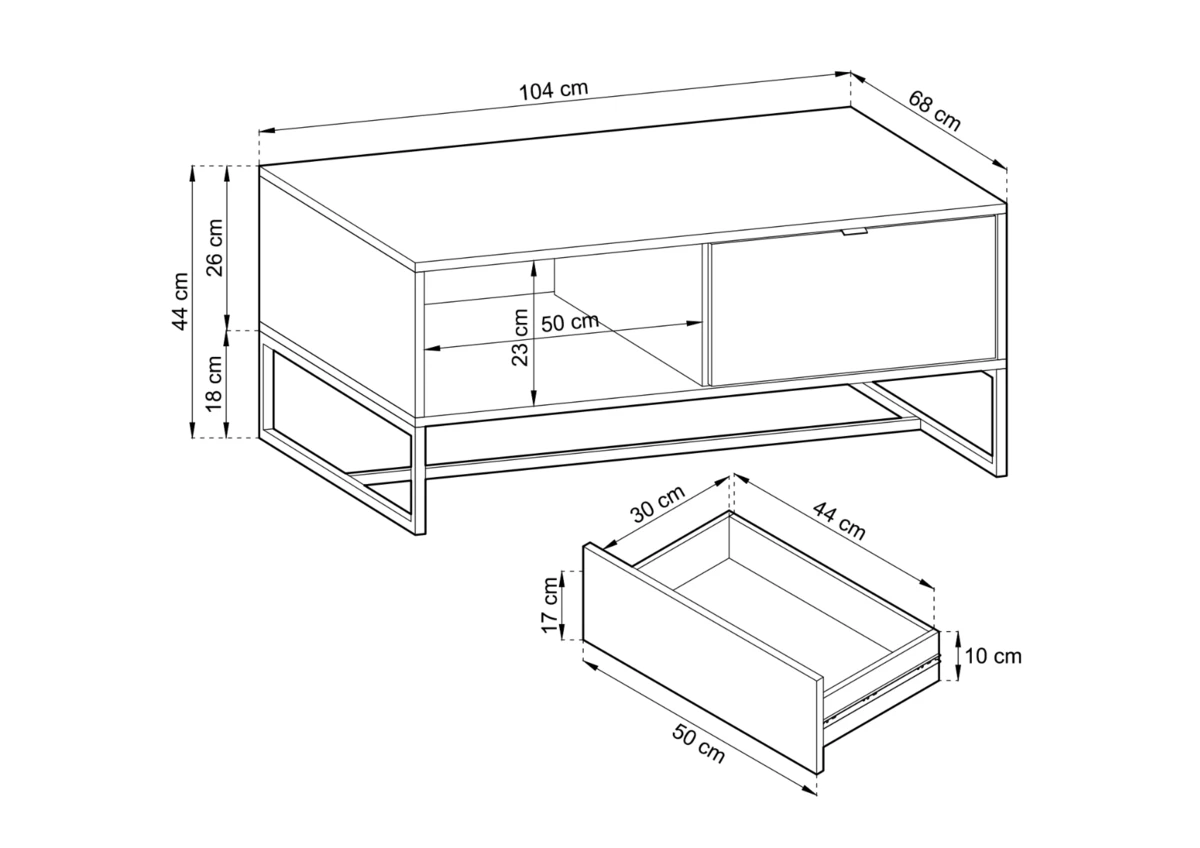 104 cm
68 cm
44 cm
26 cm
18 cm
23 cm
50 cm
30 cm
44 cm
17 cm
10 cm
50 cm